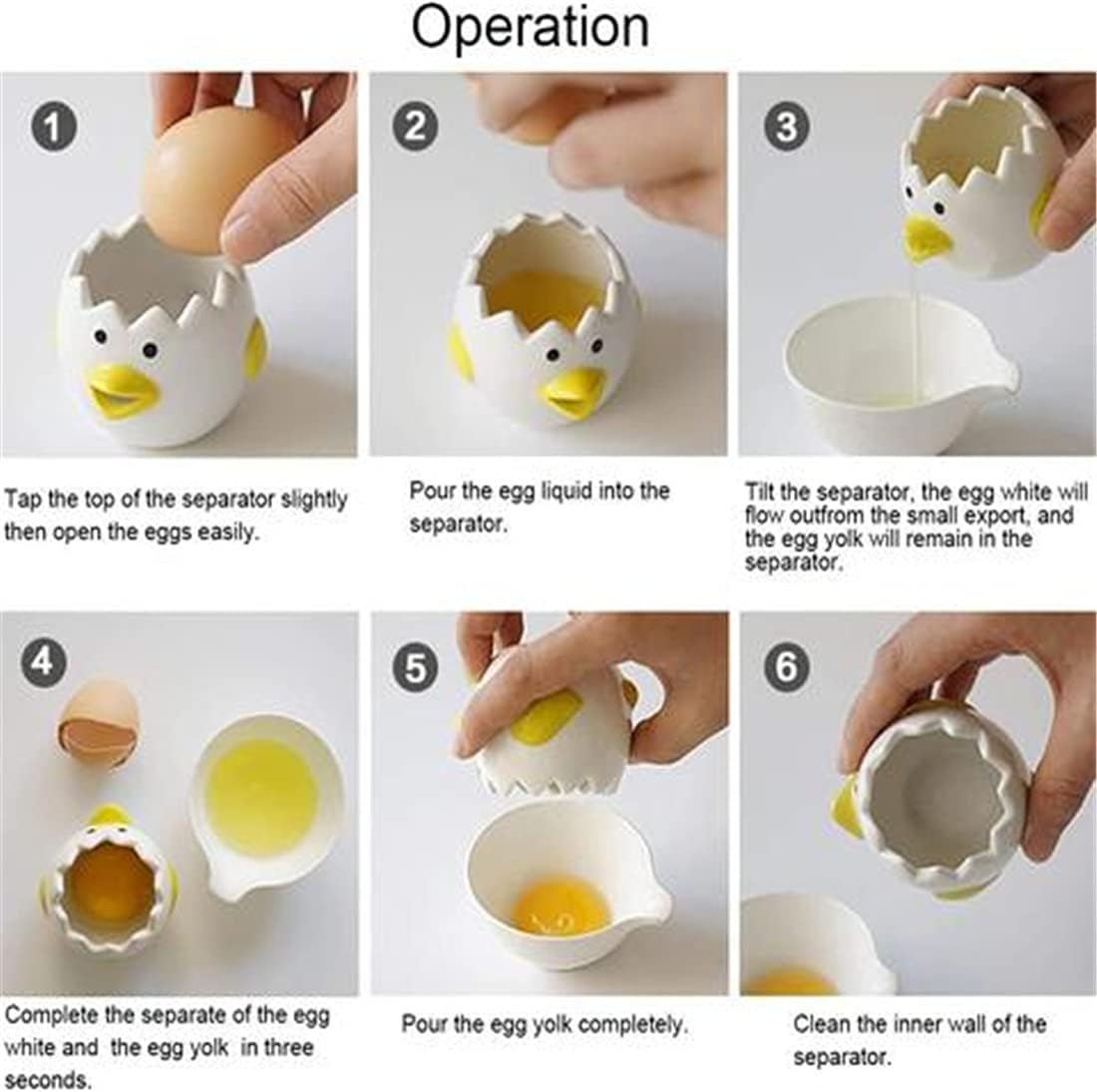 Operation

1

Tap the top of the separator slightly then open the eggs easily.

2

Pour the egg liquid into the separator.

3

Tilt the separator, the egg white will flow outfrom the small export, and the egg yolk will remain in the separator.

4

Complete the separate of the egg white and the egg yolk in three seconds.

5

Pour the egg yolk completely.

6

Clean the inner wall of the separator.