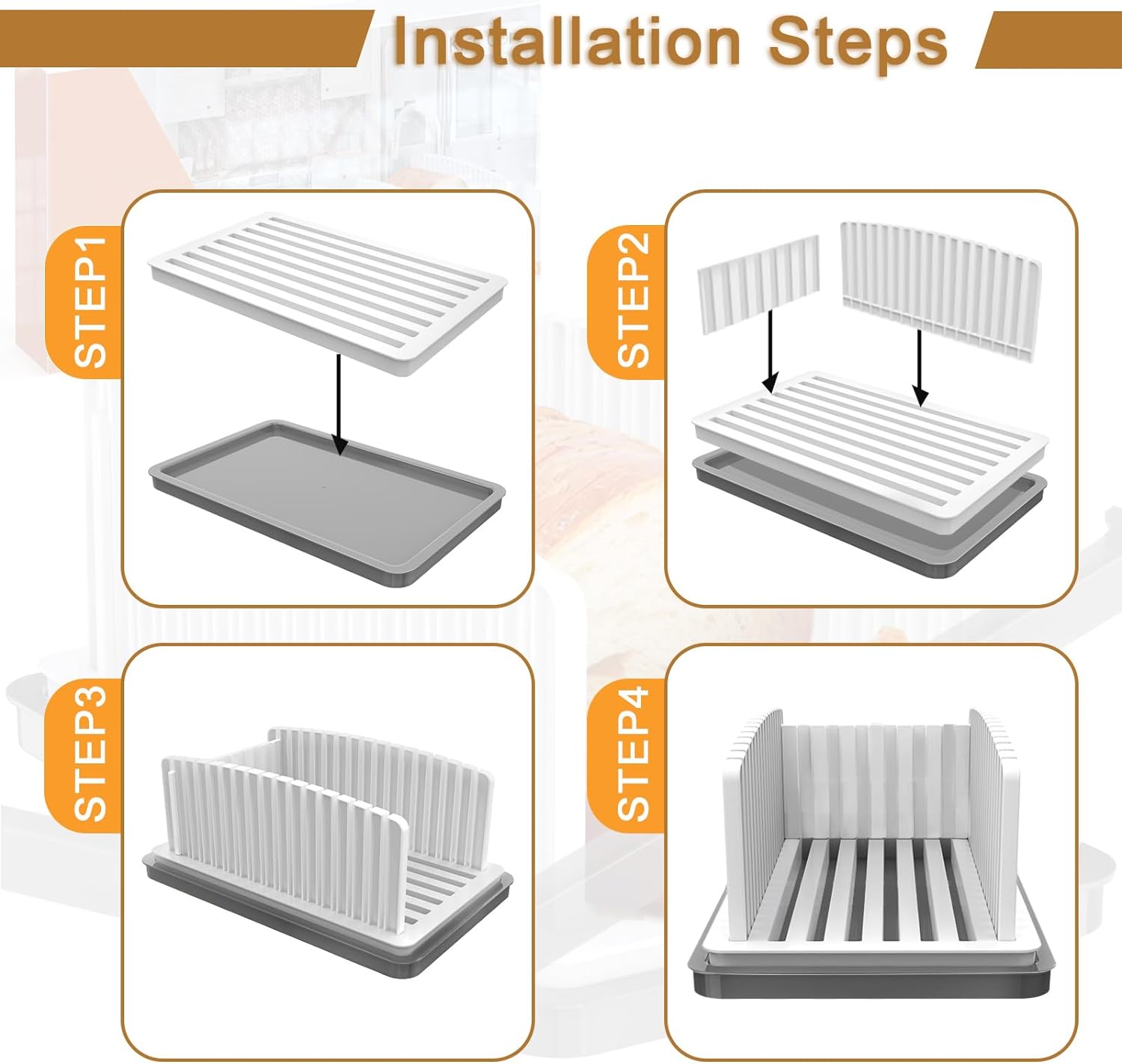 Installation Steps

STEP1

STEP2

STEP3

STEP4